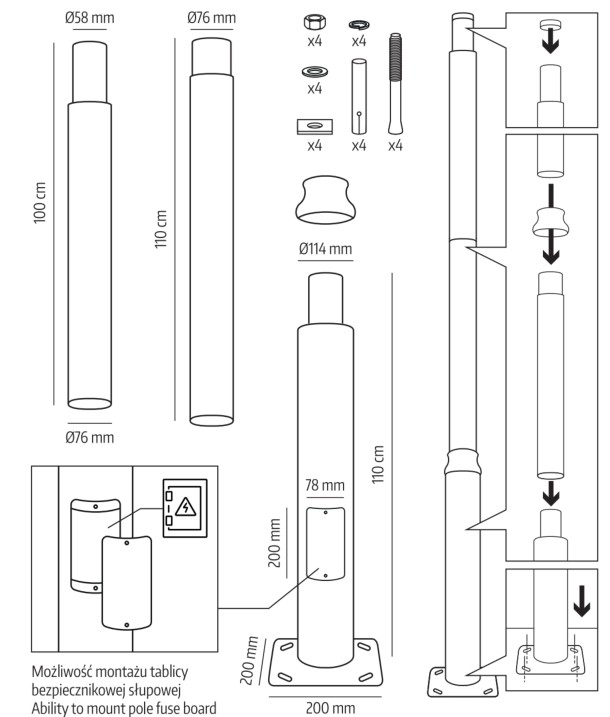 Ø58 mm
100 cm
Ø76 mm

Ø76 mm
110 cm

x4
x4
x4
x4
x4
x4

Ø114 mm
110 cm
78 mm
200 mm
200 mm
200 mm

Możliwość montażu tablicy bezpiecznikowej słupowej
Ability to mount pole fuse board